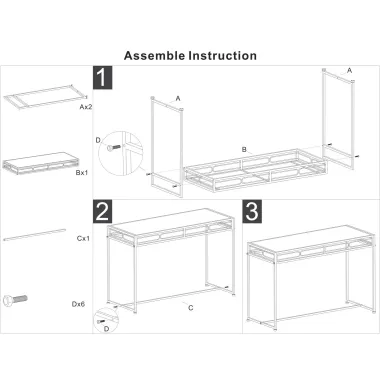 Assemble Instruction

Ax2

Bx1

Cx1

Dx6

1

A

A

D

B

2

C

D

3